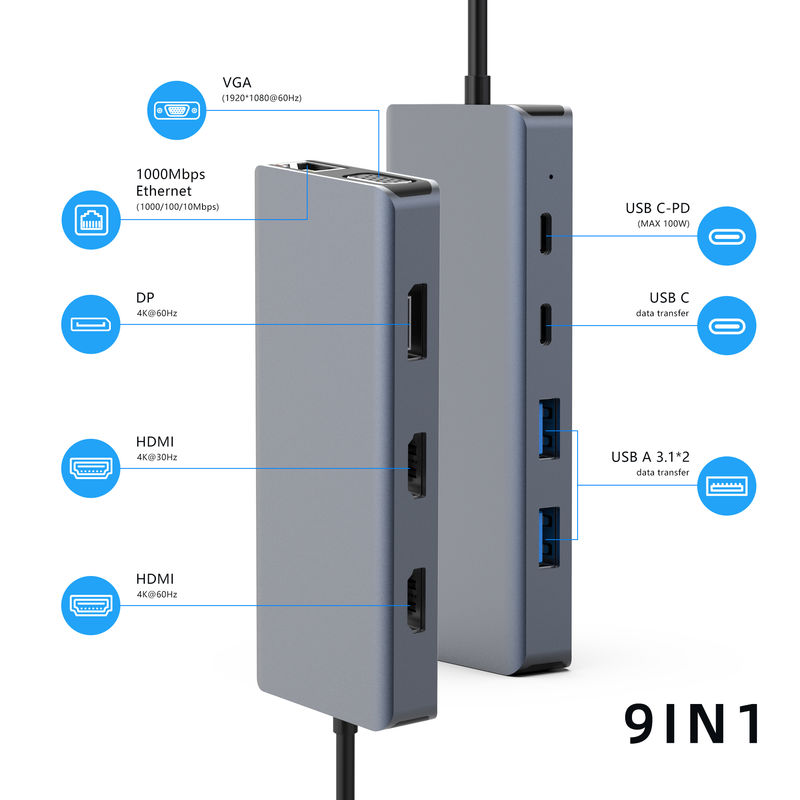 VGA
(1920*1080@60Hz)

1000Mbps
Ethernet
(1000/100/10Mbps)

DP
4K@60Hz

HDMI
4K@30Hz

HDMI
4K@60Hz

USB C-PD
(MAX 100W)

USB C
data transfer

USB A 3.1*2
data transfer

9IN1